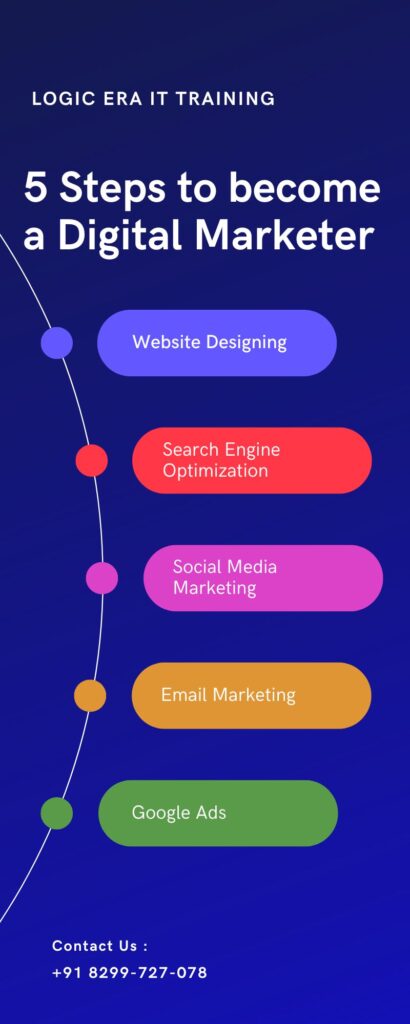 LOGIC ERA IT TRAINING

5 Steps to become a Digital Marketer

Website Designing

Search Engine Optimization

Social Media Marketing

Email Marketing

Google Ads

Contact Us :
+91 8299-727-078